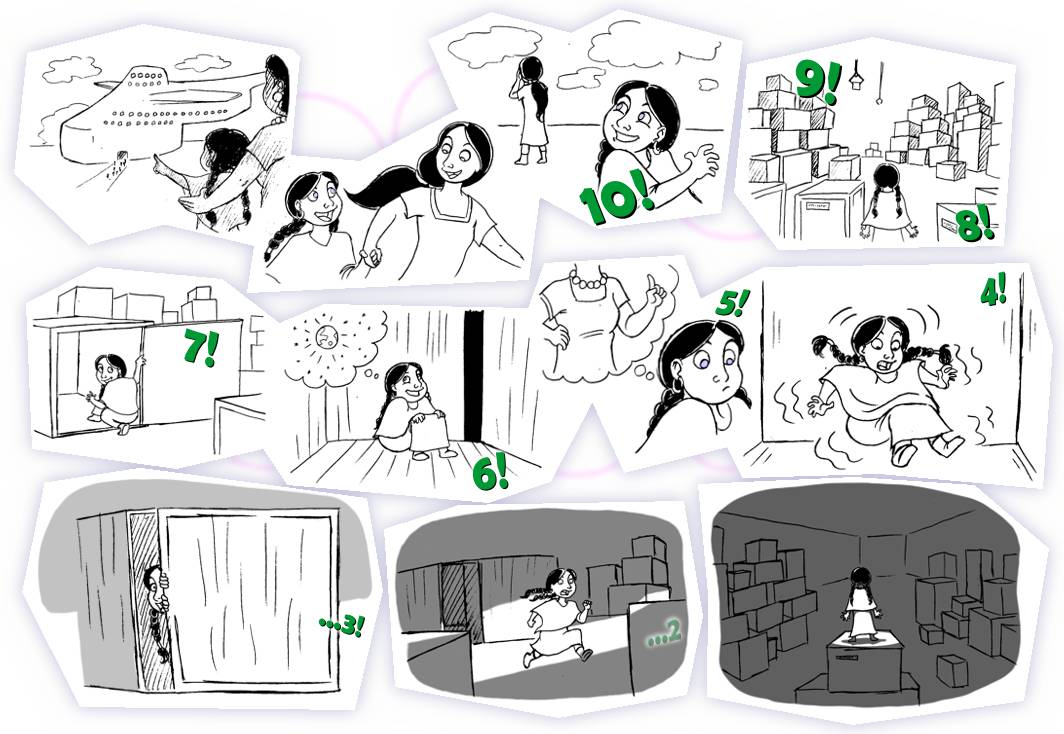 10!

9!

8!

7!

6!

5!

4!

...3!

...2